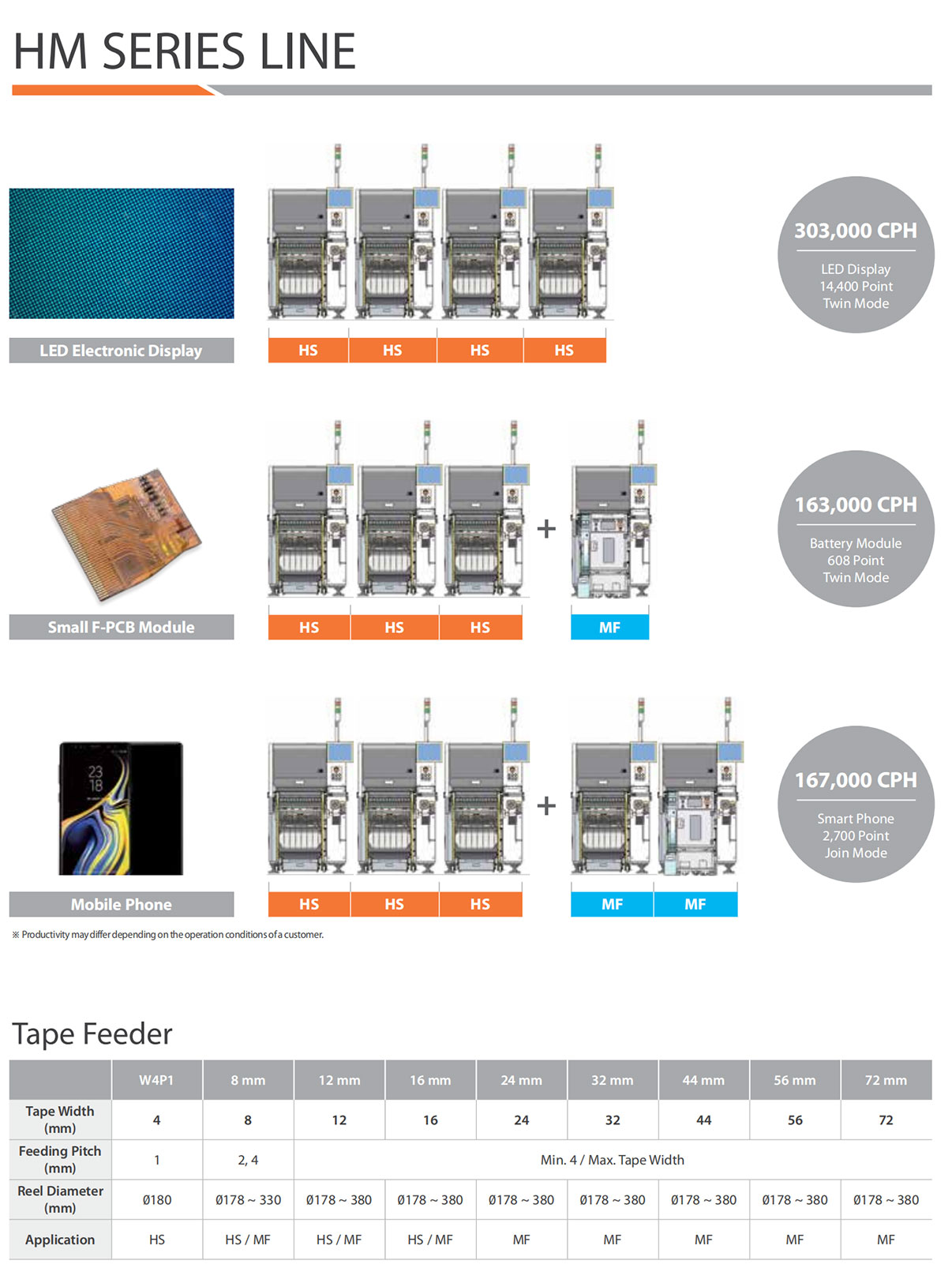 HM SERIES LINE

LED Electronic Display

HS HS HS HS

303,000 CPH
LED Display
14,400 Point
Twin Mode

Small F-PCB Module

HS HS HS + MF

163,000 CPH
Battery Module
608 Point
Twin Mode

23
18

Mobile Phone

HS HS HS + MF MF

167,000 CPH
Smart Phone
2,700 Point
Join Mode

※ Productivity may differ depending on the operation conditions of a customer.

Tape Feeder

| | W4P1 | 8 mm | 12 mm | 16 mm | 24 mm | 32 mm | 44 mm | 56 mm | 72 mm |
|---|---|---|---|---|---|---|---|---|---|
| Tape Width (mm) | 4 | 8 | 12 | 16 | 24 | 32 | 44 | 56 | 72 |
| Feeding Pitch (mm) | 1 | 2, 4 | Min. 4 / Max. Tape Width | | | | | | |
| Reel Diameter (mm) | Ø180 | Ø178 ~ 330 | Ø178 ~ 380 | Ø178 ~ 380 | Ø178 ~ 380 | Ø178 ~ 380 | Ø178 ~ 380 | Ø178 ~ 380 | Ø178 ~ 380 |
| Application | HS | HS / MF | HS / MF | HS / MF | MF | MF | MF | MF | MF |