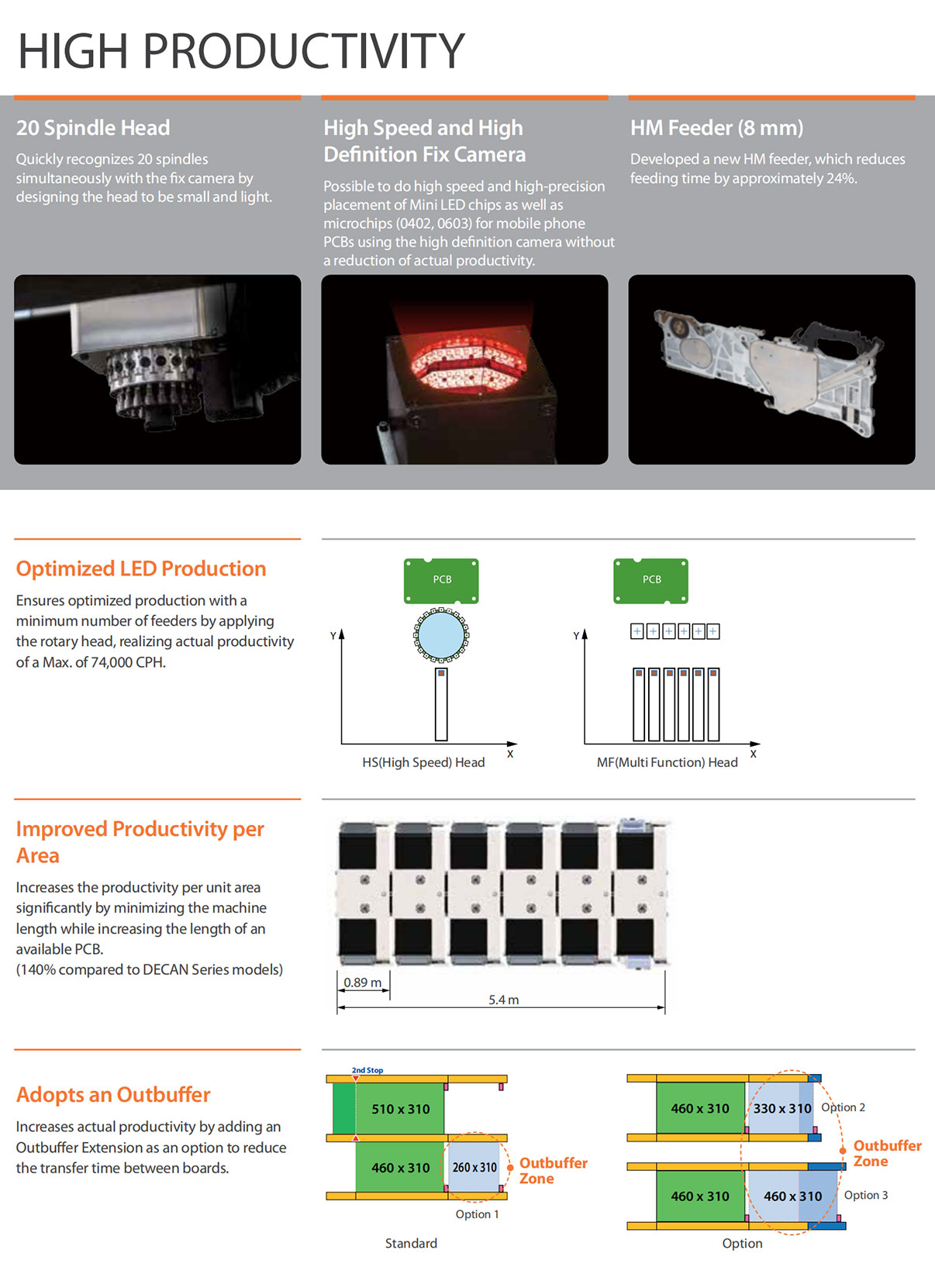 HIGH PRODUCTIVITY

20 Spindle Head

Quickly recognizes 20 spindles simultaneously with the fix camera by designing the head to be small and light.

High Speed and High Definition Fix Camera

Possible to do high speed and high-precision placement of Mini LED chips as well as microchips (0402, 0603) for mobile phone PCBs using the high definition camera without a reduction of actual productivity.

HM Feeder (8 mm)

Developed a new HM feeder, which reduces feeding time by approximately 24%.

Optimized LED Production

Ensures optimized production with a minimum number of feeders by applying the rotary head, realizing actual productivity of a Max. of 74,000 CPH.

PCB

Y

X

HS(High Speed) Head

PCB

Y

X

MF(Multi Function) Head

Improved Productivity per Area

Increases the productivity per unit area significantly by minimizing the machine length while increasing the length of an available PCB.
(140% compared to DECAN Series models)

0.89 m

5.4 m

Adopts an Outbuffer

Increases actual productivity by adding an Outbuffer Extension as an option to reduce the transfer time between boards.

2nd Stop

510 x 310

460 x 310

260 x 310

Outbuffer Zone

Option 1

Standard

460 x 310

330 x 310

Option 2

Outbuffer Zone

460 x 310

460 x 310

Option 3

Option